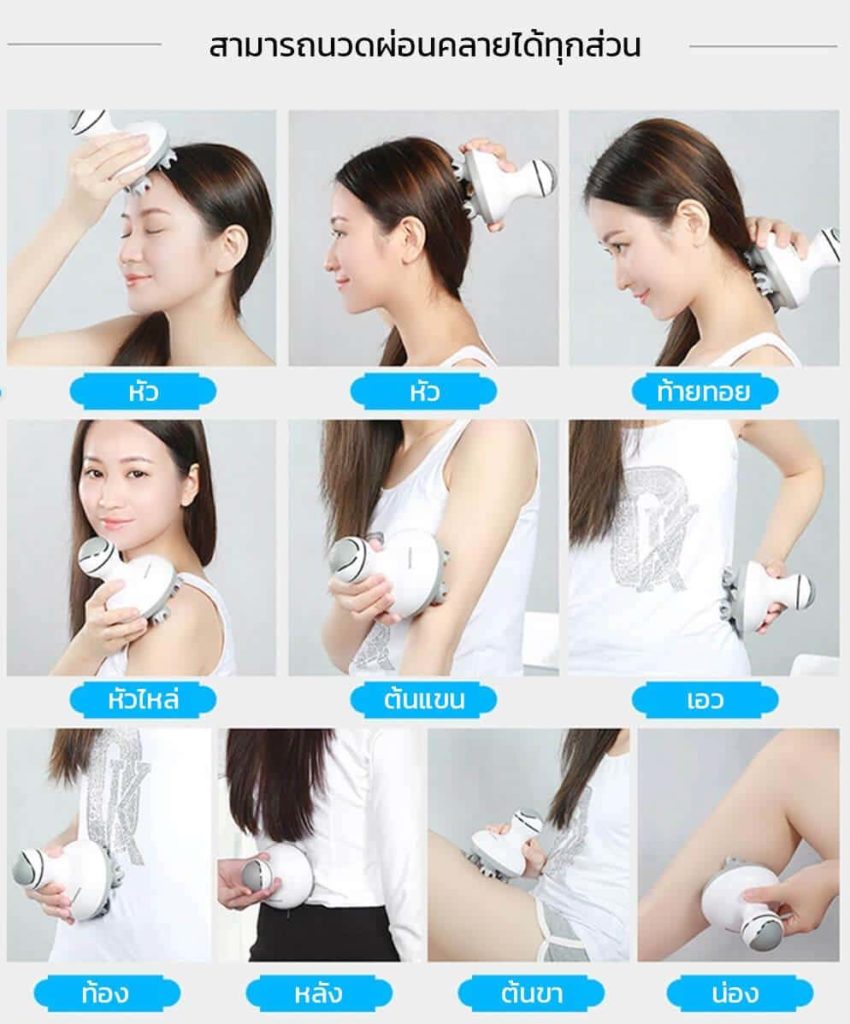 สามารถนวดผ่อนคลายได้ทุกส่วน

หัว

หัว

ท้ายทอย

หัวไหล่

ต้นแขน

เอว

ท้อง

หลัง

ต้นขา

น่อง